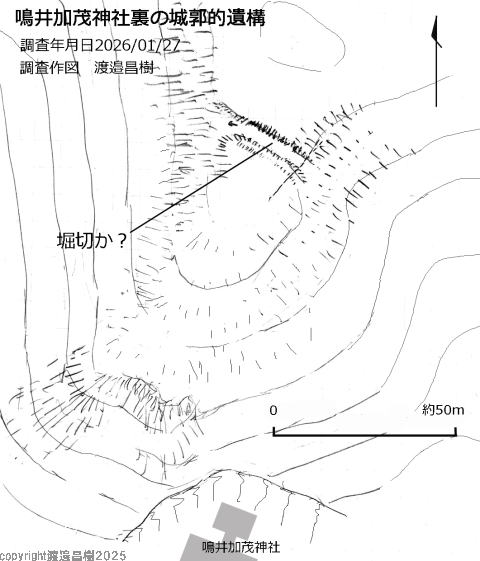 鳴井加茂神社裏の城郭的遺構
調査年月日2026/01/27
調査作図　渡邉昌樹

堀切か？

0
約50m

鳴井加茂神社

copyright渡邉昌樹2025